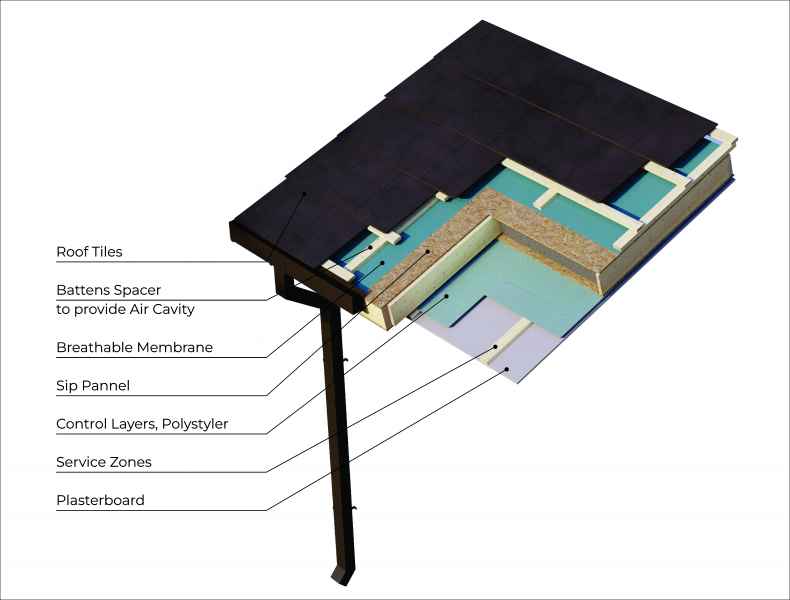 Roof Tiles

Battens Spacer
to provide Air Cavity

Breathable Membrane

Sip Pannel

Control Layers, Polystyler

Service Zones

Plasterboard